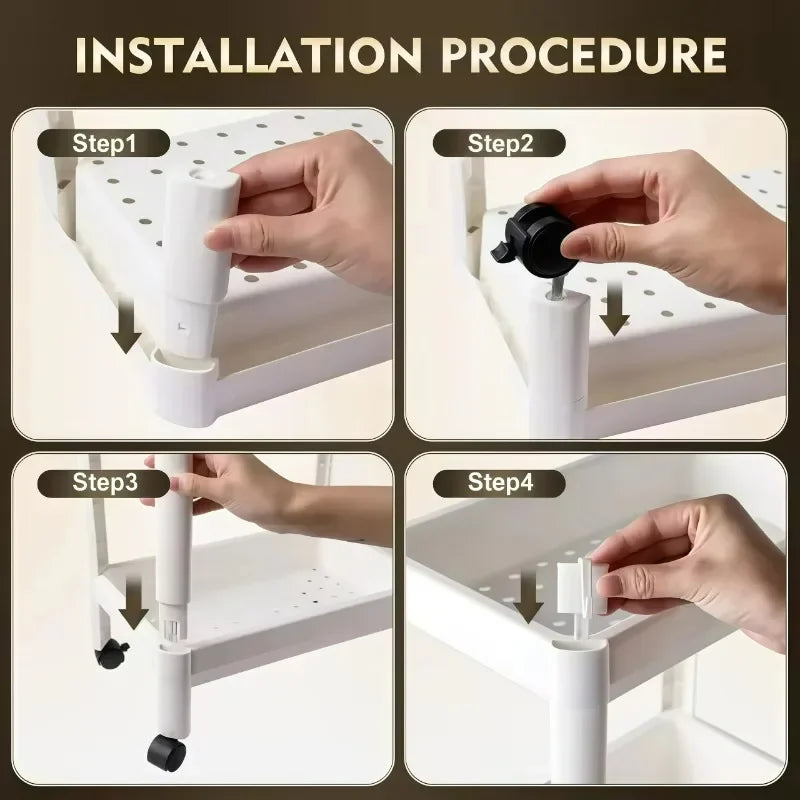 INSTALLATION PROCEDURE

Step1

Step2

Step3

Step4